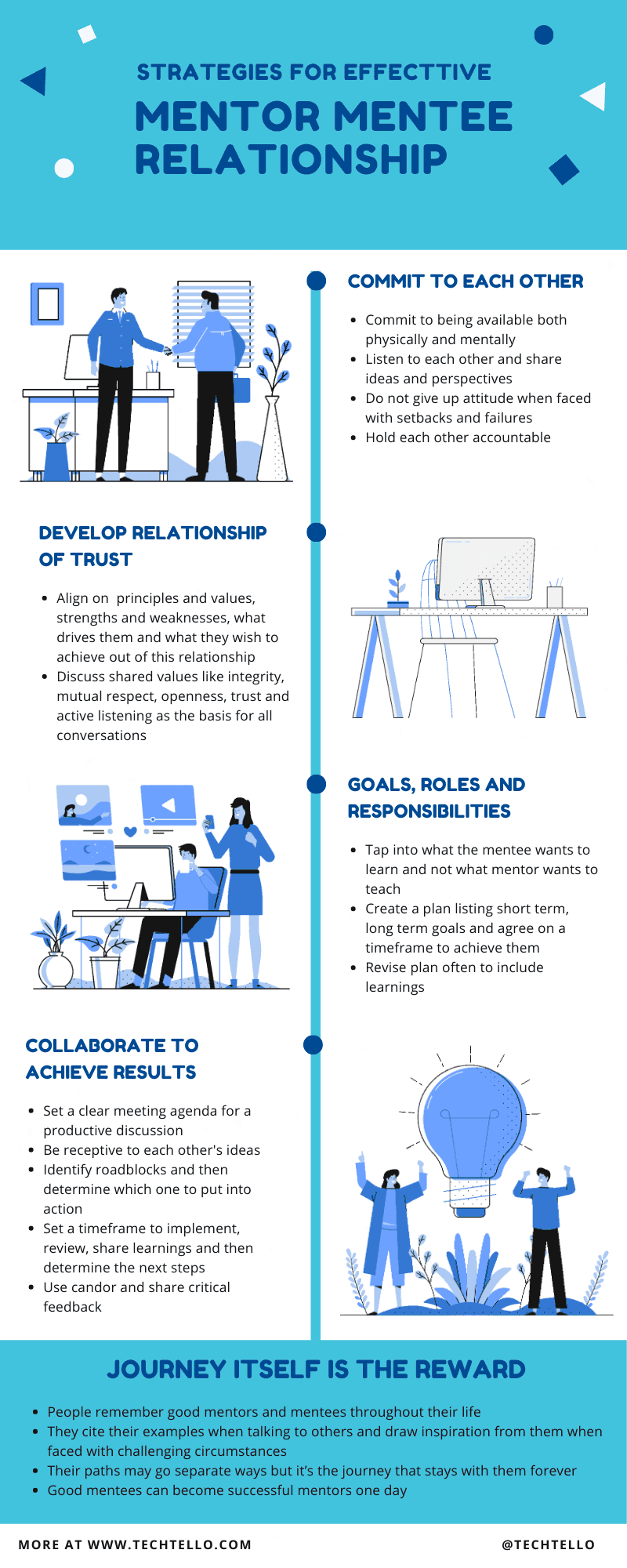 STRATEGIES FOR EFFECTTIVE
MENTOR MENTEE RELATIONSHIP

COMMIT TO EACH OTHER

- Commit to being available both physically and mentally
- Listen to each other and share ideas and perspectives
- Do not give up attitude when faced with setbacks and failures
- Hold each other accountable

DEVELOP RELATIONSHIP OF TRUST

- Align on principles and values, strengths and weaknesses, what drives them and what they wish to achieve out of this relationship
- Discuss shared values like integrity, mutual respect, openness, trust and active listening as the basis for all conversations

GOALS, ROLES AND RESPONSIBILITIES

- Tap into what the mentee wants to learn and not what mentor wants to teach
- Create a plan listing short term, long term goals and agree on a timeframe to achieve them
- Revise plan often to include learnings

COLLABORATE TO ACHIEVE RESULTS

- Set a clear meeting agenda for a productive discussion
- Be receptive to each other's ideas
- Identify roadblocks and then determine which one to put into action
- Set a timeframe to implement, review, share learnings and then determine the next steps
- Use candor and share critical feedback

JOURNEY ITSELF IS THE REWARD

- People remember good mentors and mentees throughout their life
- They cite their examples when talking to others and draw inspiration from them when faced with challenging circumstances
- Their paths may go separate ways but it's the journey that stays with them forever
- Good mentees can become successful mentors one day

MORE AT WWW.TECHTELLO.COM

@TECHTELLO