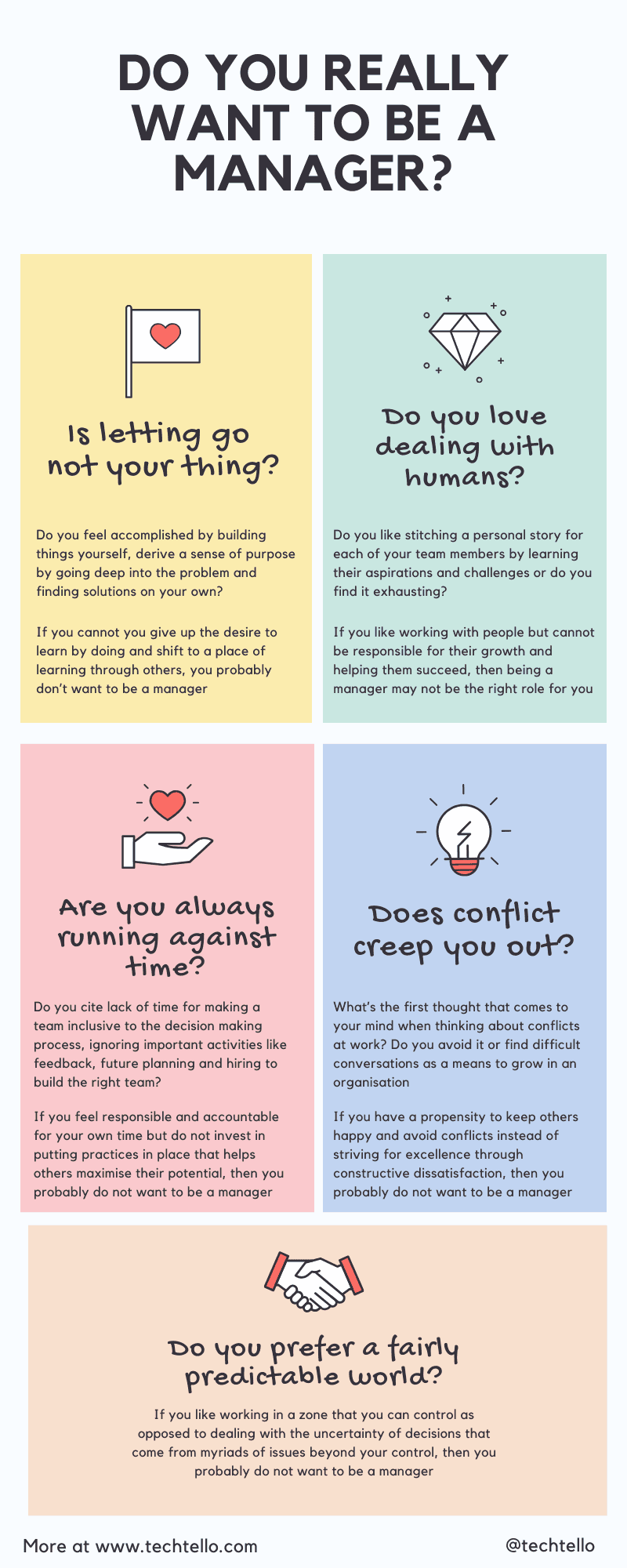 DO YOU REALLY WANT TO BE A MANAGER?

Is letting go not your thing?

Do you feel accomplished by building things yourself, derive a sense of purpose by going deep into the problem and finding solutions on your own?

If you cannot you give up the desire to learn by doing and shift to a place of learning through others, you probably don't want to be a manager

Do you love dealing with humans?

Do you like stitching a personal story for each of your team members by learning their aspirations and challenges or do you find it exhausting?

If you like working with people but cannot be responsible for their growth and helping them succeed, then being a manager may not be the right role for you

Are you always running against time?

Do you cite lack of time for making a team inclusive to the decision making process, ignoring important activities like feedback, future planning and hiring to build the right team?

If you feel responsible and accountable for your own time but do not invest in putting practices in place that helps others maximise their potential, then you probably do not want to be a manager

Does conflict creep you out?

What's the first thought that comes to your mind when thinking about conflicts at work? Do you avoid it or find difficult conversations as a means to grow in an organisation

If you have a propensity to keep others happy and avoid conflicts instead of striving for excellence through constructive dissatisfaction, then you probably do not want to be a manager

Do you prefer a fairly predictable world?

If you like working in a zone that you can control as opposed to dealing with the uncertainty of decisions that come from myriads of issues beyond your control, then you probably do not want to be a manager

More at www.techtello.com

@techtello