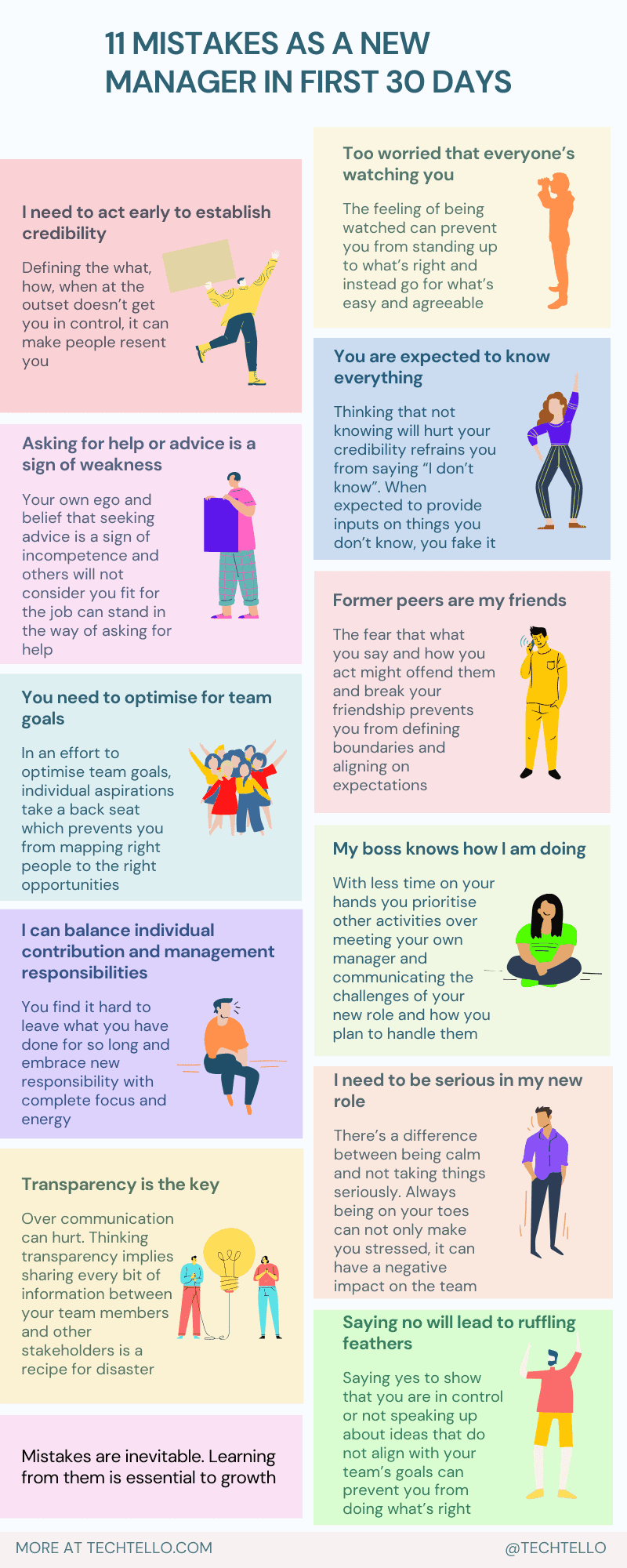 11 MISTAKES AS A NEW MANAGER IN FIRST 30 DAYS

I need to act early to establish credibility

Defining the what, how, when at the outset doesn't get you in control, it can make people resent you

Asking for help or advice is a sign of weakness

Your own ego and belief that seeking advice is a sign of incompetence and others will not consider you fit for the job can stand in the way of asking for help

You need to optimise for team goals

In an effort to optimise team goals, individual aspirations take a back seat which prevents you from mapping right people to the right opportunities

I can balance individual contribution and management responsibilities

You find it hard to leave what you have done for so long and embrace new responsibility with complete focus and energy

Transparency is the key

Over communication can hurt. Thinking transparency implies sharing every bit of information between your team members and other stakeholders is a recipe for disaster

Mistakes are inevitable. Learning from them is essential to growth

Too worried that everyone's watching you

The feeling of being watched can prevent you from standing up to what's right and instead go for what's easy and agreeable

You are expected to know everything

Thinking that not knowing will hurt your credibility refrains you from saying "I don't know". When expected to provide inputs on things you don't know, you fake it

Former peers are my friends

The fear that what you say and how you act might offend them and break your friendship prevents you from defining boundaries and aligning on expectations

My boss knows how I am doing

With less time on your hands you prioritise other activities over meeting your own manager and communicating the challenges of your new role and how you plan to handle them

I need to be serious in my new role

There's a difference between being calm and not taking things seriously. Always being on your toes can not only make you stressed, it can have a negative impact on the team

Saying no will lead to ruffling feathers

Saying yes to show that you are in control or not speaking up about ideas that do not align with your team's goals can prevent you from doing what's right

MORE AT TECHTELLO.COM

@TECHTELLO