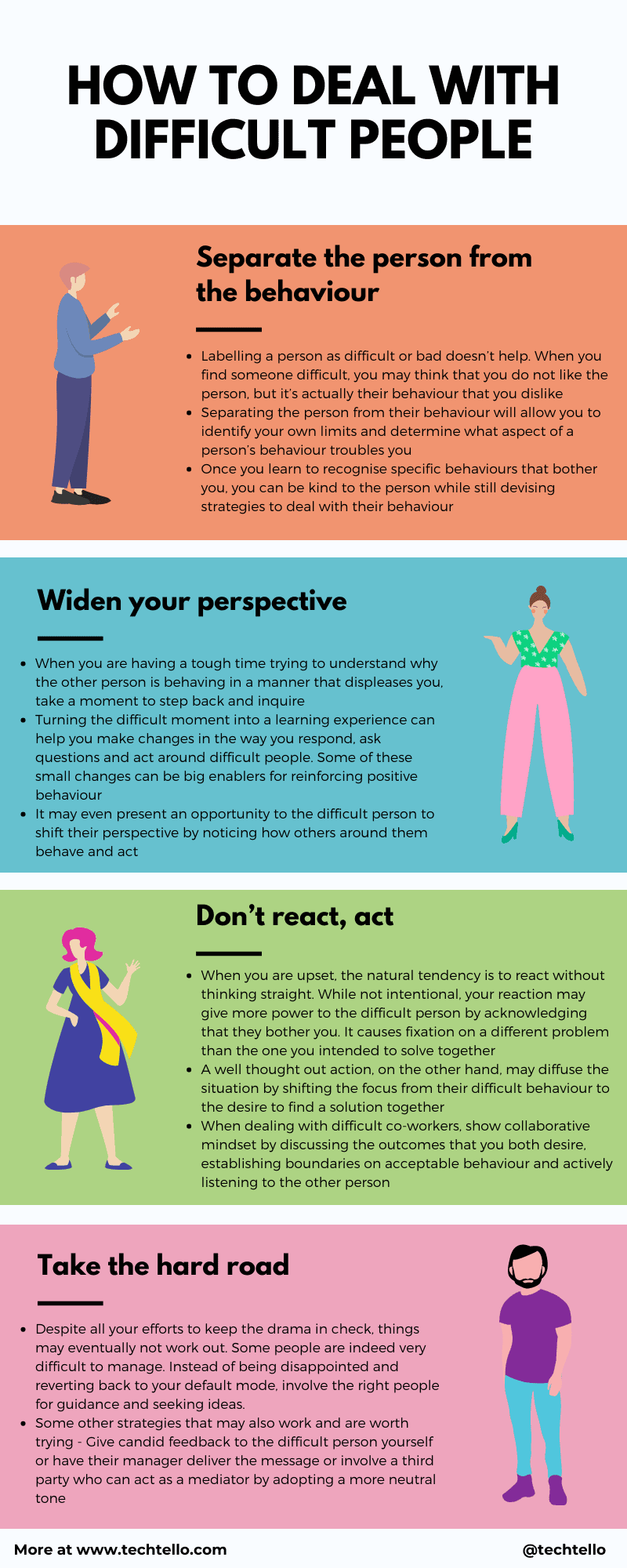 HOW TO DEAL WITH DIFFICULT PEOPLE

Separate the person from the behaviour

- Labelling a person as difficult or bad doesn't help. When you find someone difficult, you may think that you do not like the person, but it's actually their behaviour that you dislike
- Separating the person from their behaviour will allow you to identify your own limits and determine what aspect of a person's behaviour troubles you
- Once you learn to recognise specific behaviours that bother you, you can be kind to the person while still devising strategies to deal with their behaviour

Widen your perspective

- When you are having a tough time trying to understand why the other person is behaving in a manner that displeases you, take a moment to step back and inquire
- Turning the difficult moment into a learning experience can help you make changes in the way you respond, ask questions and act around difficult people. Some of these small changes can be big enablers for reinforcing positive behaviour
- It may even present an opportunity to the difficult person to shift their perspective by noticing how others around them behave and act

Don't react, act

- When you are upset, the natural tendency is to react without thinking straight. While not intentional, your reaction may give more power to the difficult person by acknowledging that they bother you. It causes fixation on a different problem than the one you intended to solve together
- A well thought out action, on the other hand, may diffuse the situation by shifting the focus from their difficult behaviour to the desire to find a solution together
- When dealing with difficult co-workers, show collaborative mindset by discussing the outcomes that you both desire, establishing boundaries on acceptable behaviour and actively listening to the other person

Take the hard road

- Despite all your efforts to keep the drama in check, things may eventually not work out. Some people are indeed very difficult to manage. Instead of being disappointed and reverting back to your default mode, involve the right people for guidance and seeking ideas.
- Some other strategies that may also work and are worth trying - Give candid feedback to the difficult person yourself or have their manager deliver the message or involve a third party who can act as a mediator by adopting a more neutral tone

More at www.techtello.com

@techtello