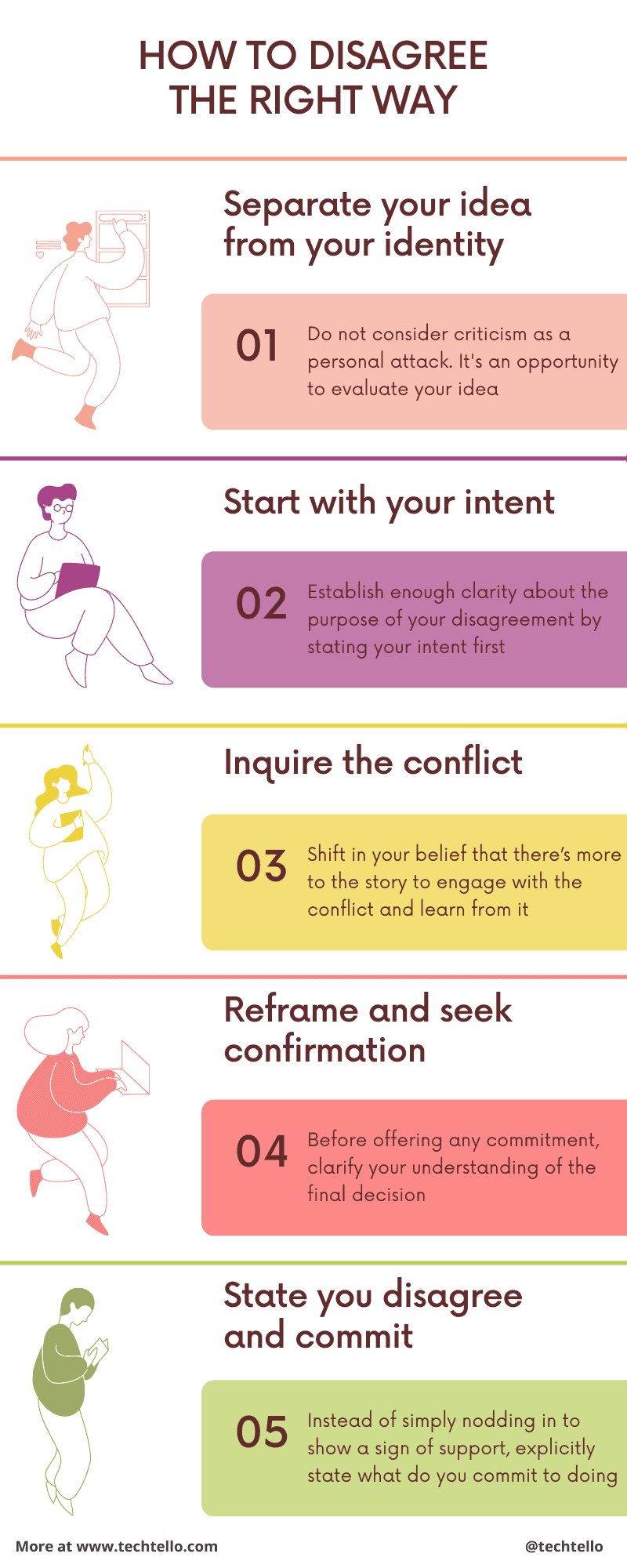 HOW TO DISAGREE THE RIGHT WAY

Separate your idea from your identity

01

Do not consider criticism as a personal attack. It's an opportunity to evaluate your idea

Start with your intent

02

Establish enough clarity about the purpose of your disagreement by stating your intent first

Inquire the conflict

03

Shift in your belief that there's more to the story to engage with the conflict and learn from it

Reframe and seek confirmation

04

Before offering any commitment, clarify your understanding of the final decision

State you disagree and commit

05

Instead of simply nodding in to show a sign of support, explicitly state what do you commit to doing

More at www.techtello.com

@techtello