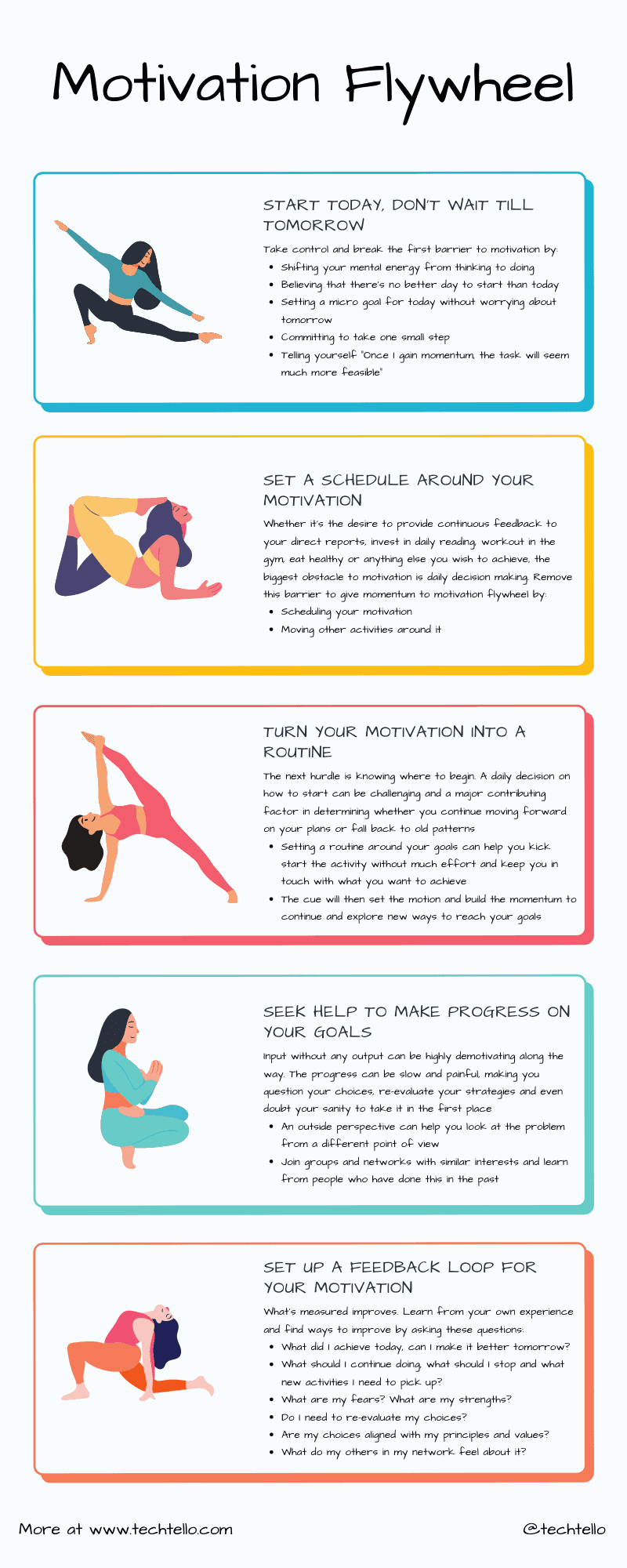 Motivation Flywheel

START TODAY, DON'T WAIT TILL TOMORROW

Take control and break the first barrier to motivation by:

- Shifting your mental energy from thinking to doing
- Believing that there's no better day to start than today
- Setting a micro goal for today without worrying about tomorrow
- Committing to take one small step
- Telling yourself "Once I gain momentum, the task will seem much more feasible"

SET A SCHEDULE AROUND YOUR MOTIVATION

Whether it's the desire to provide continuous feedback to your direct reports, invest in daily reading, workout in the gym, eat healthy or anything else you wish to achieve, the biggest obstacle to motivation is daily decision making. Remove this barrier to give momentum to motivation flywheel by:

- Scheduling your motivation
- Moving other activities around it

TURN YOUR MOTIVATION INTO A ROUTINE

The next hurdle is knowing where to begin. A daily decision on how to start can be challenging and a major contributing factor in determining whether you continue moving forward on your plans or fall back to old patterns

- Setting a routine around your goals can help you kick start the activity without much effort and keep you in touch with what you want to achieve
- The cue will then set the motion and build the momentum to continue and explore new ways to reach your goals

SEEK HELP TO MAKE PROGRESS ON YOUR GOALS

Input without any output can be highly demotivating along the way. The progress can be slow and painful, making you question your choices, re-evaluate your strategies and even doubt your sanity to take it in the first place

- An outside perspective can help you look at the problem from a different point of view
- Join groups and networks with similar interests and learn from people who have done this in the past

SET UP A FEEDBACK LOOP FOR YOUR MOTIVATION

What's measured improves. Learn from your own experience and find ways to improve by asking these questions:

- What did I achieve today, can I make it better tomorrow?
- What should I continue doing, what should I stop and what new activities I need to pick up?
- What are my fears? What are my strengths?
- Do I need to re-evaluate my choices?
- Are my choices aligned with my principles and values?
- What do my others in my network feel about it?

More at www.techtello.com

@techtello