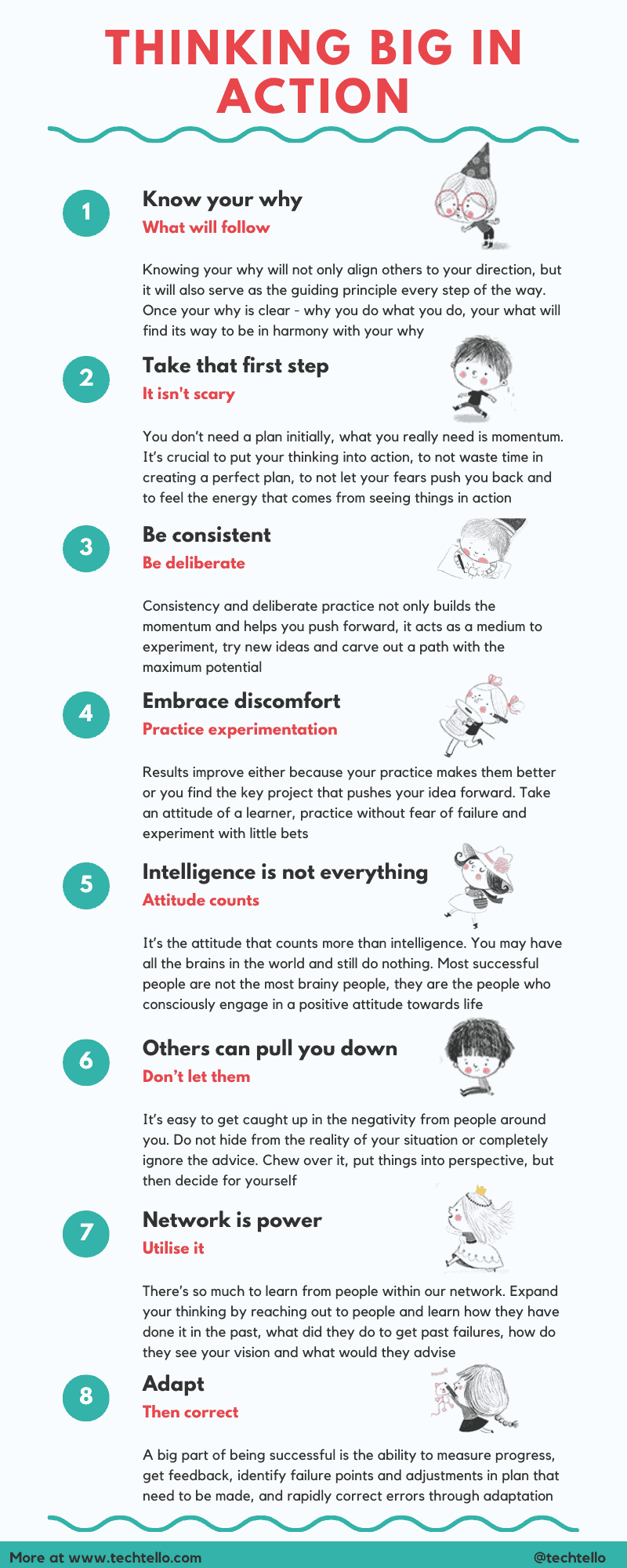 THINKING BIG IN ACTION

1

Know your why

What will follow

Knowing your why will not only align others to your direction, but it will also serve as the guiding principle every step of the way. Once your why is clear - why you do what you do, your what will find its way to be in harmony with your why

2

Take that first step

It isn't scary

You don't need a plan initially, what you really need is momentum. It's crucial to put your thinking into action, to not waste time in creating a perfect plan, to not let your fears push you back and to feel the energy that comes from seeing things in action

3

Be consistent

Be deliberate

Consistency and deliberate practice not only builds the momentum and helps you push forward, it acts as a medium to experiment, try new ideas and carve out a path with the maximum potential

4

Embrace discomfort

Practice experimentation

Results improve either because your practice makes them better or you find the key project that pushes your idea forward. Take an attitude of a learner, practice without fear of failure and experiment with little bets

5

Intelligence is not everything

Attitude counts

It's the attitude that counts more than intelligence. You may have all the brains in the world and still do nothing. Most successful people are not the most brainy people, they are the people who consciously engage in a positive attitude towards life

6

Others can pull you down

Don't let them

It's easy to get caught up in the negativity from people around you. Do not hide from the reality of your situation or completely ignore the advice. Chew over it, put things into perspective, but then decide for yourself

7

Network is power

Utilise it

There's so much to learn from people within our network. Expand your thinking by reaching out to people and learn how they have done it in the past, what did they do to get past failures, how do they see your vision and what would they advise

8

Adapt

Then correct

A big part of being successful is the ability to measure progress, get feedback, identify failure points and adjustments in plan that need to be made, and rapidly correct errors through adaptation

More at www.techtello.com

@techtello